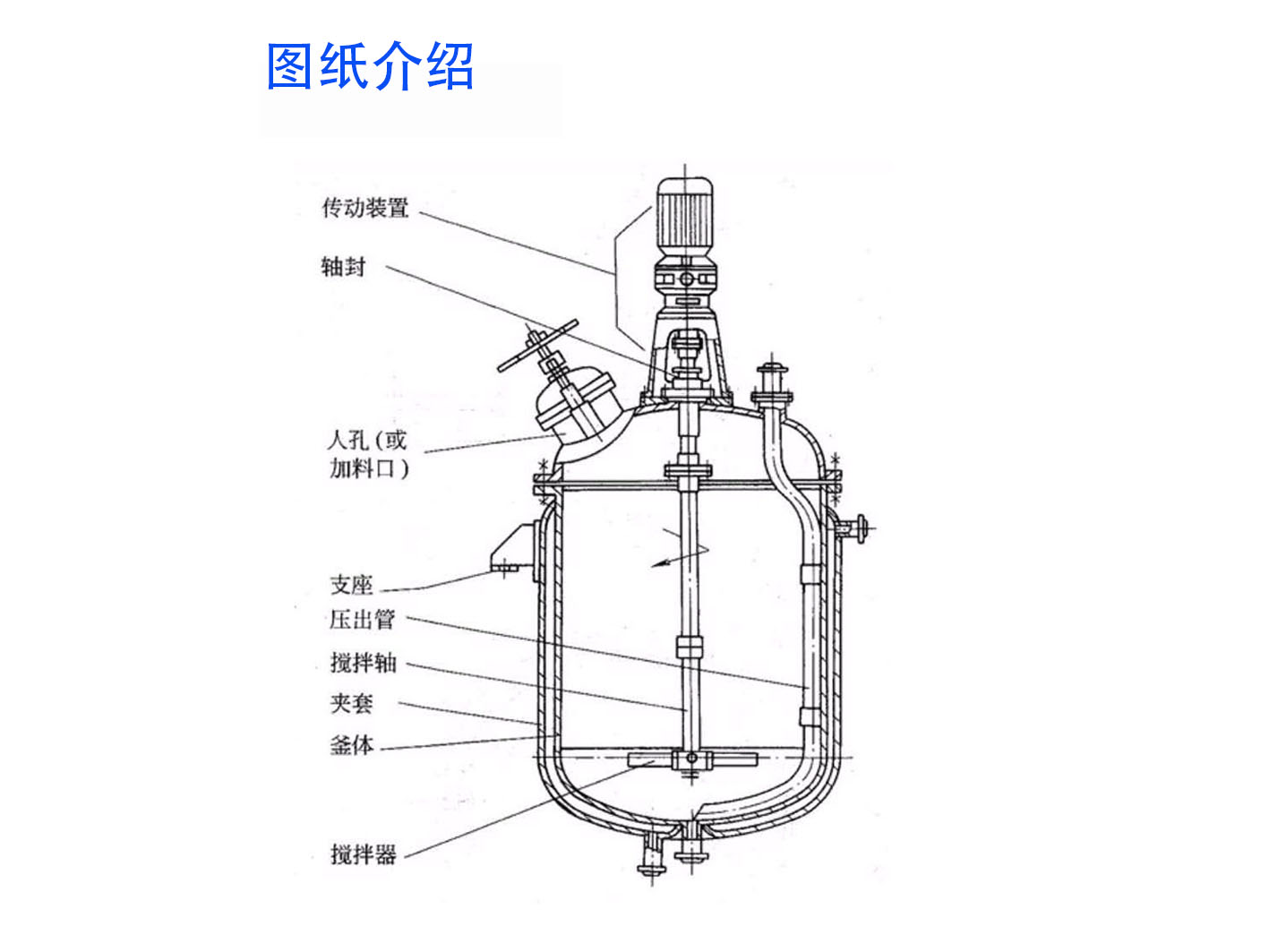 图纸介绍

传动装置

轴封

人孔（或加料口）

支座

压出管

搅拌轴

夹套

釜体

搅拌器